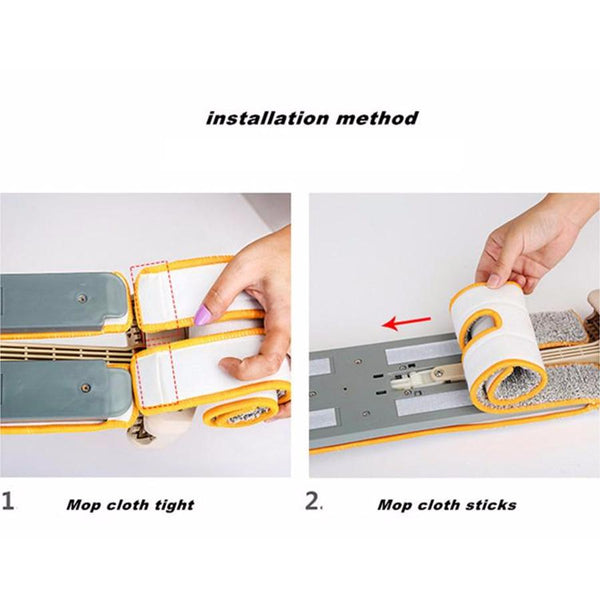 installation method

1. Mop cloth tight

2. Mop cloth sticks