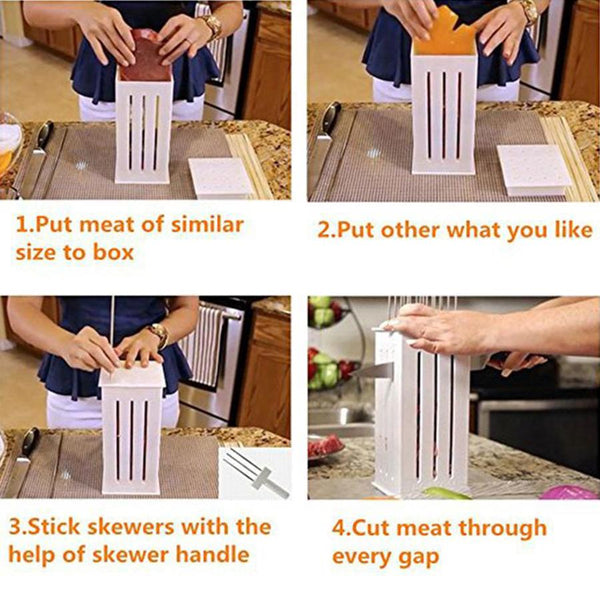 1.Put meat of similar size to box

2.Put other what you like

3.Stick skewers with the help of skewer handle

4.Cut meat through every gap